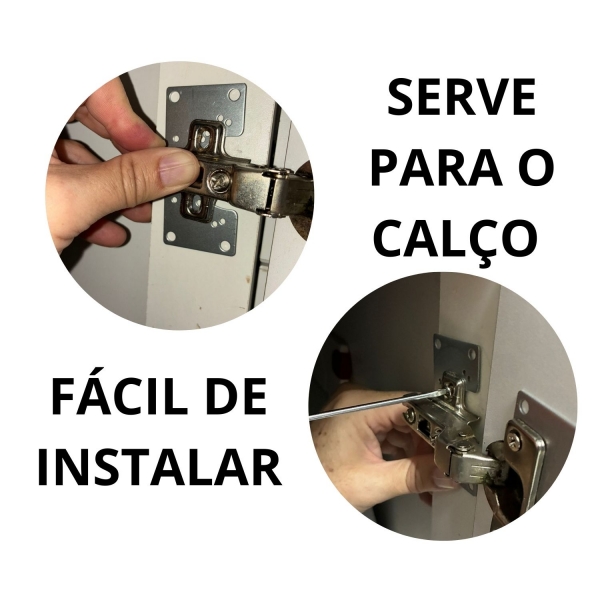 SERVE PARA O CALÇO

FÁCIL DE INSTALAR